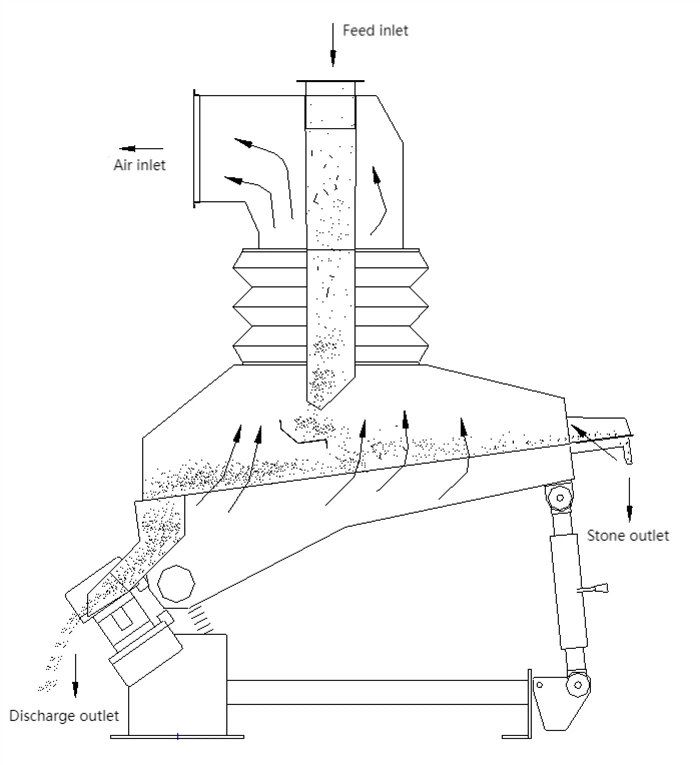 Feed inlet

Air inlet

Stone outlet

Discharge outlet